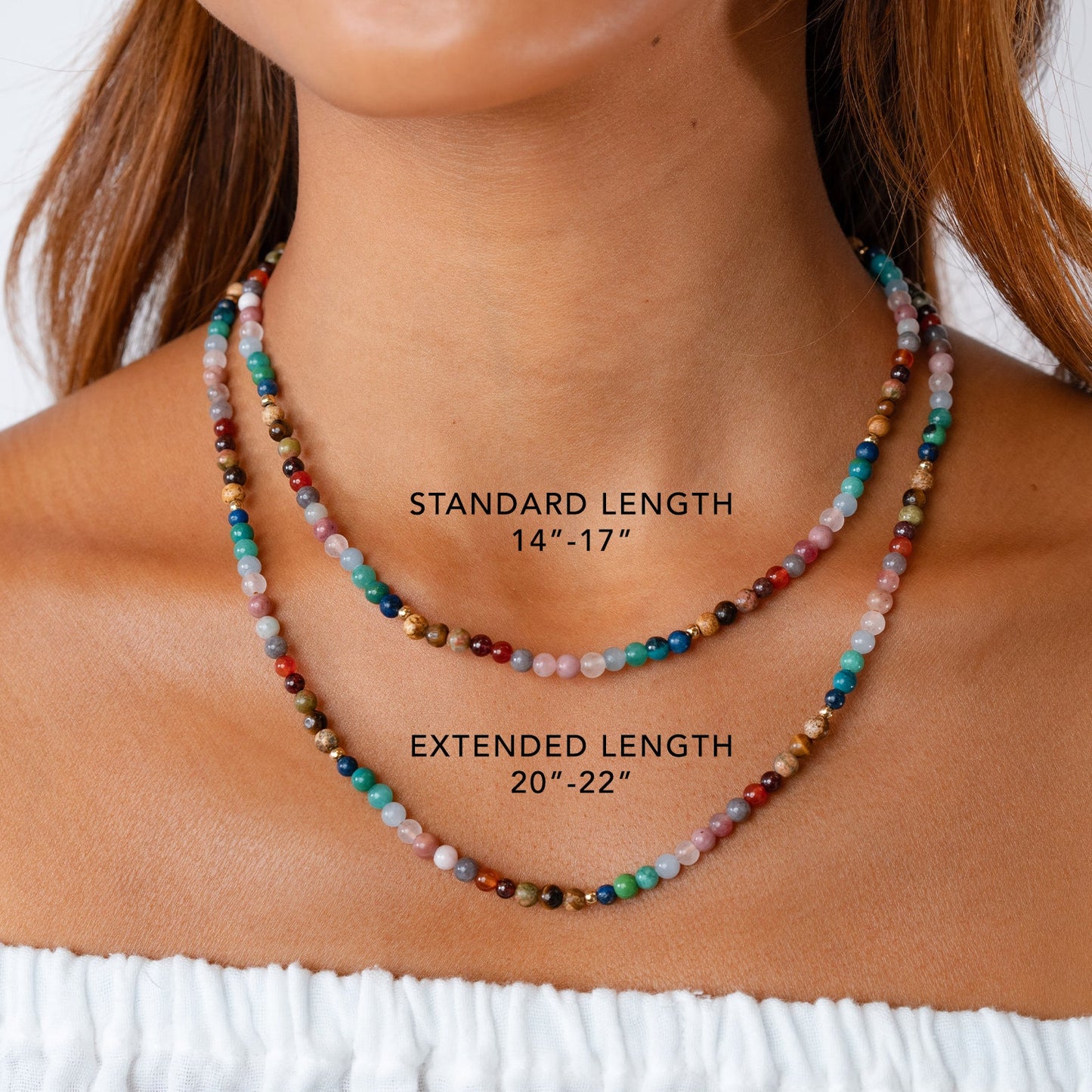 STANDARD LENGTH
14″-17″

EXTENDED LENGTH
20″-22″