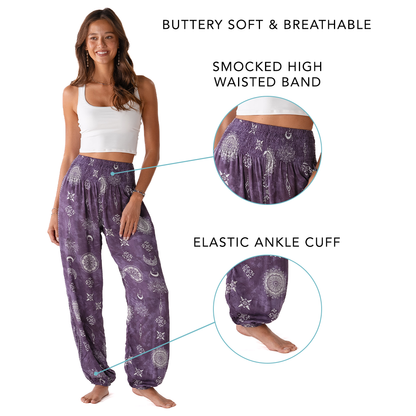 BUTTERY SOFT & BREATHABLE

SMOCKED HIGH WAISTED BAND

ELASTIC ANKLE CUFF