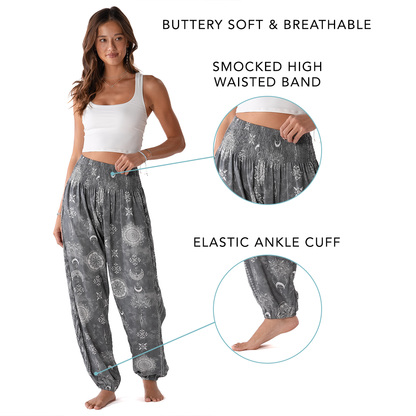 BUTTERY SOFT & BREATHABLE

SMOCKED HIGH WAISTED BAND

ELASTIC ANKLE CUFF